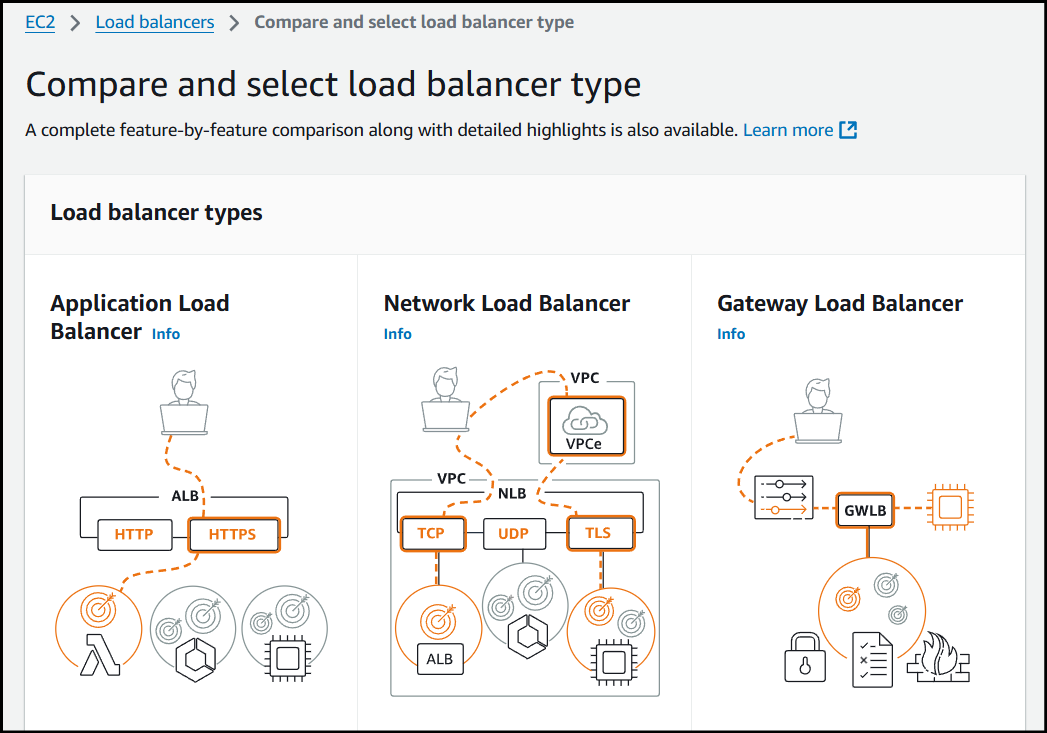 EC2 > Load balancers > Compare and select load balancer type

Compare and select load balancer type

A complete feature-by-feature comparison along with detailed highlights is also available. Learn more

Load balancer types

Application Load Balancer Info

ALB
HTTP
HTTPS

Network Load Balancer
Info

VPC
VPCe
VPC
NLB
TCP
UDP
TLS
ALB

Gateway Load Balancer
Info

GWLB